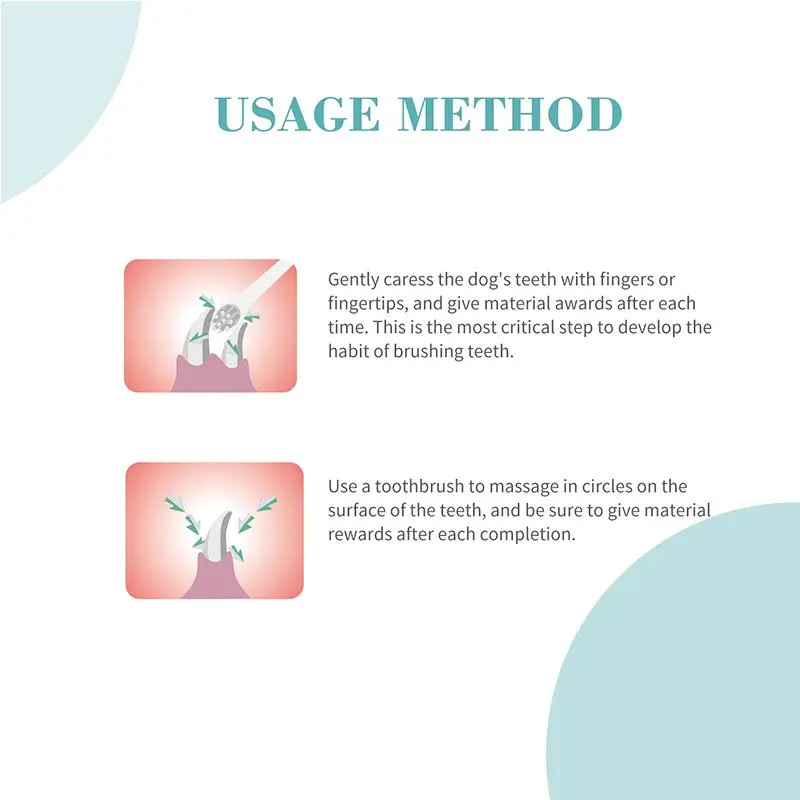 USAGE METHOD

Gently caress the dog's teeth with fingers or fingertips, and give material awards after each time. This is the most critical step to develop the habit of brushing teeth.

Use a toothbrush to massage in circles on the surface of the teeth, and be sure to give material rewards after each completion.