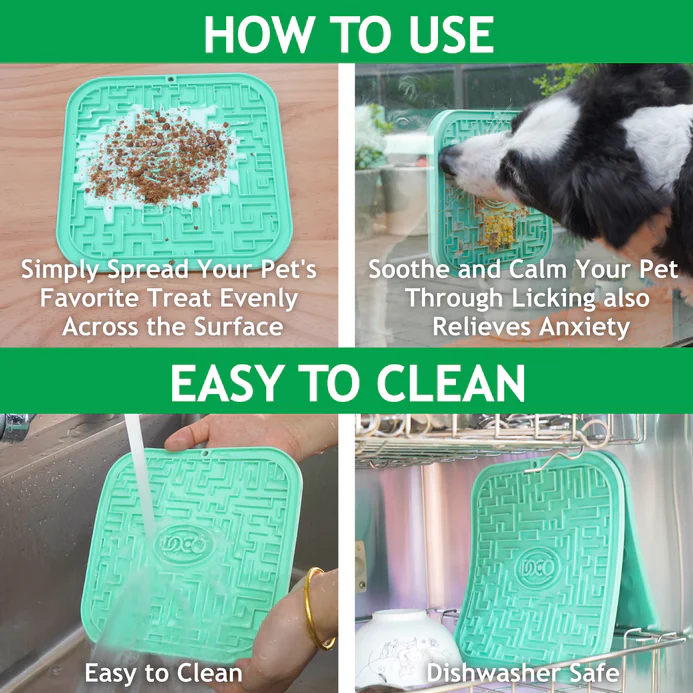 HOW TO USE

Simply Spread Your Pet's Favorite Treat Evenly Across the Surface

Soothe and Calm Your Pet Through Licking also Relieves Anxiety

EASY TO CLEAN

LOCO

Easy to Clean

LOCO

Dishwasher Safe